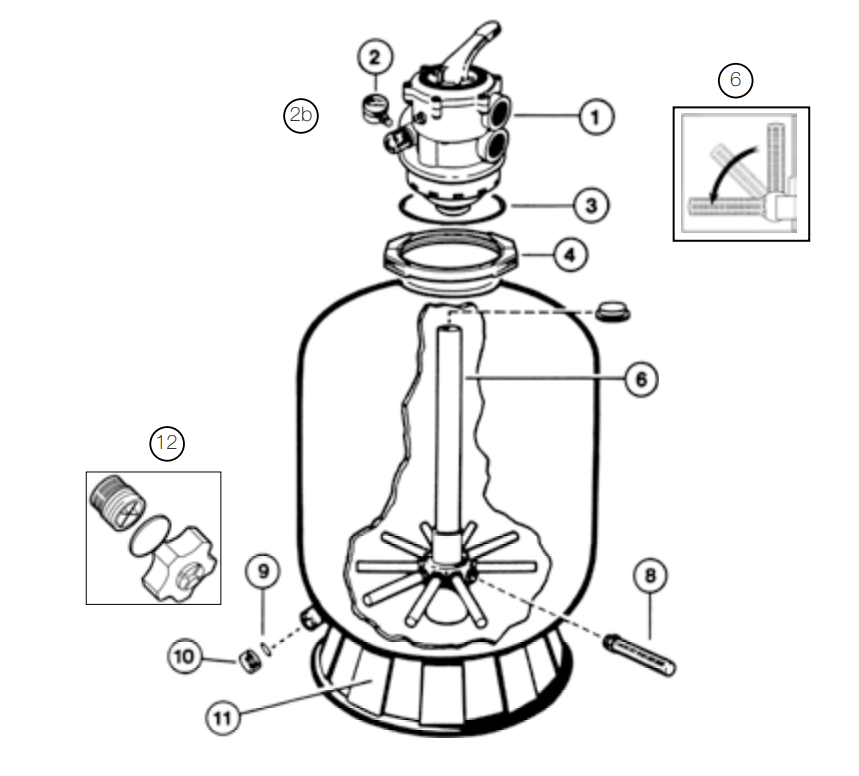 2

2b

1

6

3

4

6

12

9

8

10

11